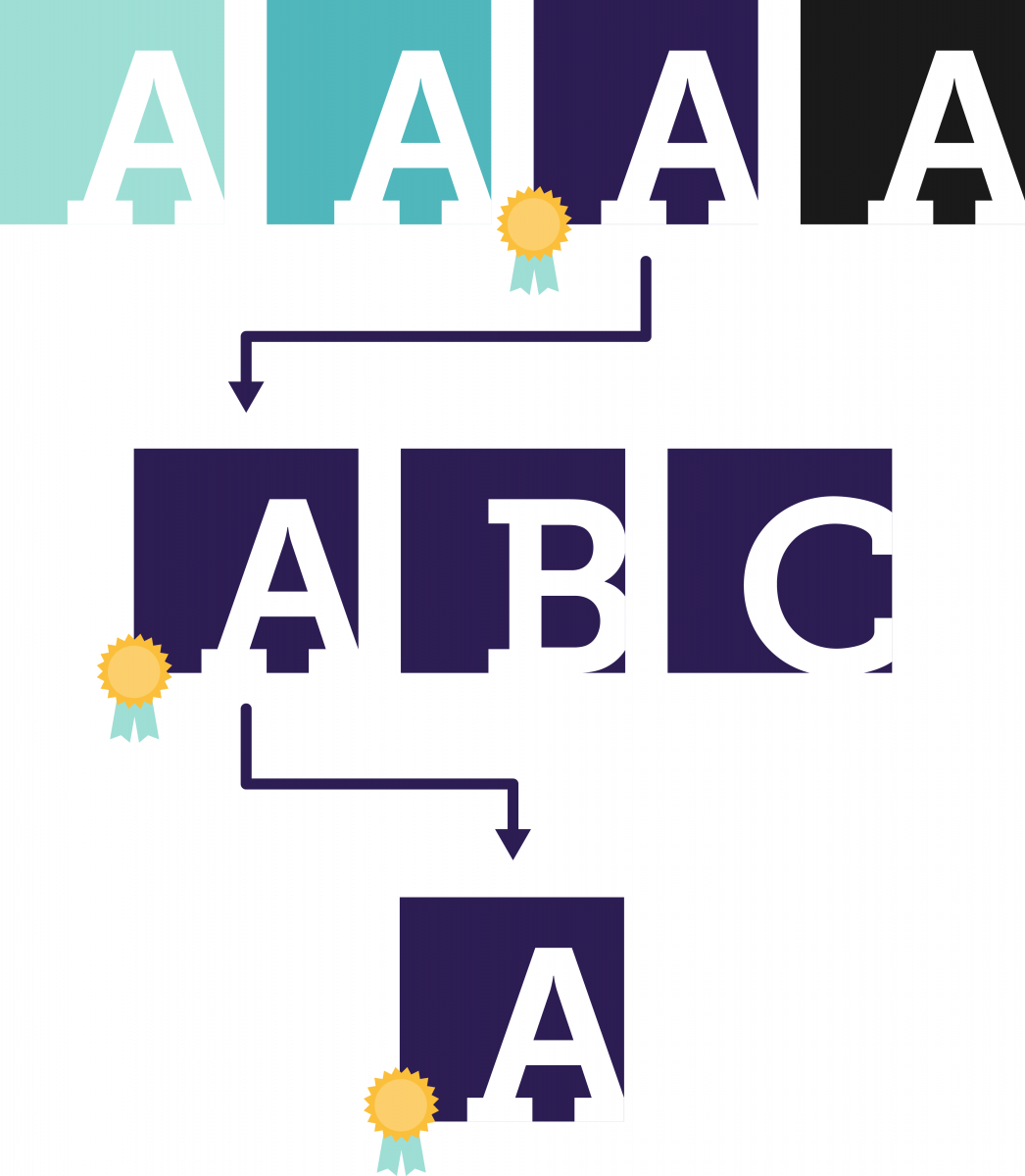 A A A A

A B C

A